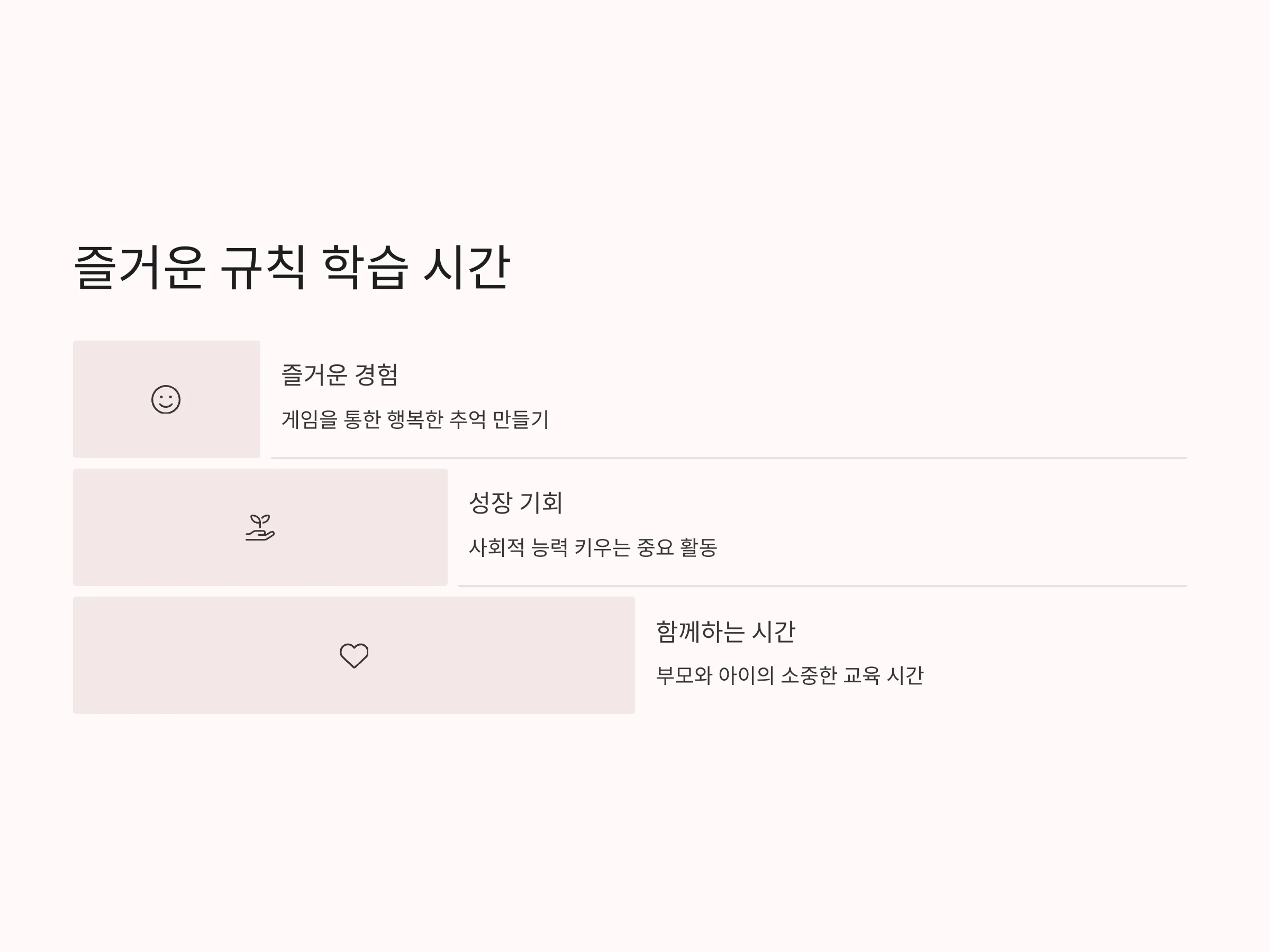 즐거운 규칙 학습 시간

즐거운 경험

게임을 통한 행복한 추억 만들기

성장 기회

사회적 능력 키우는 중요 활동

함께하는 시간

부모와 아이의 소중한 교육 시간